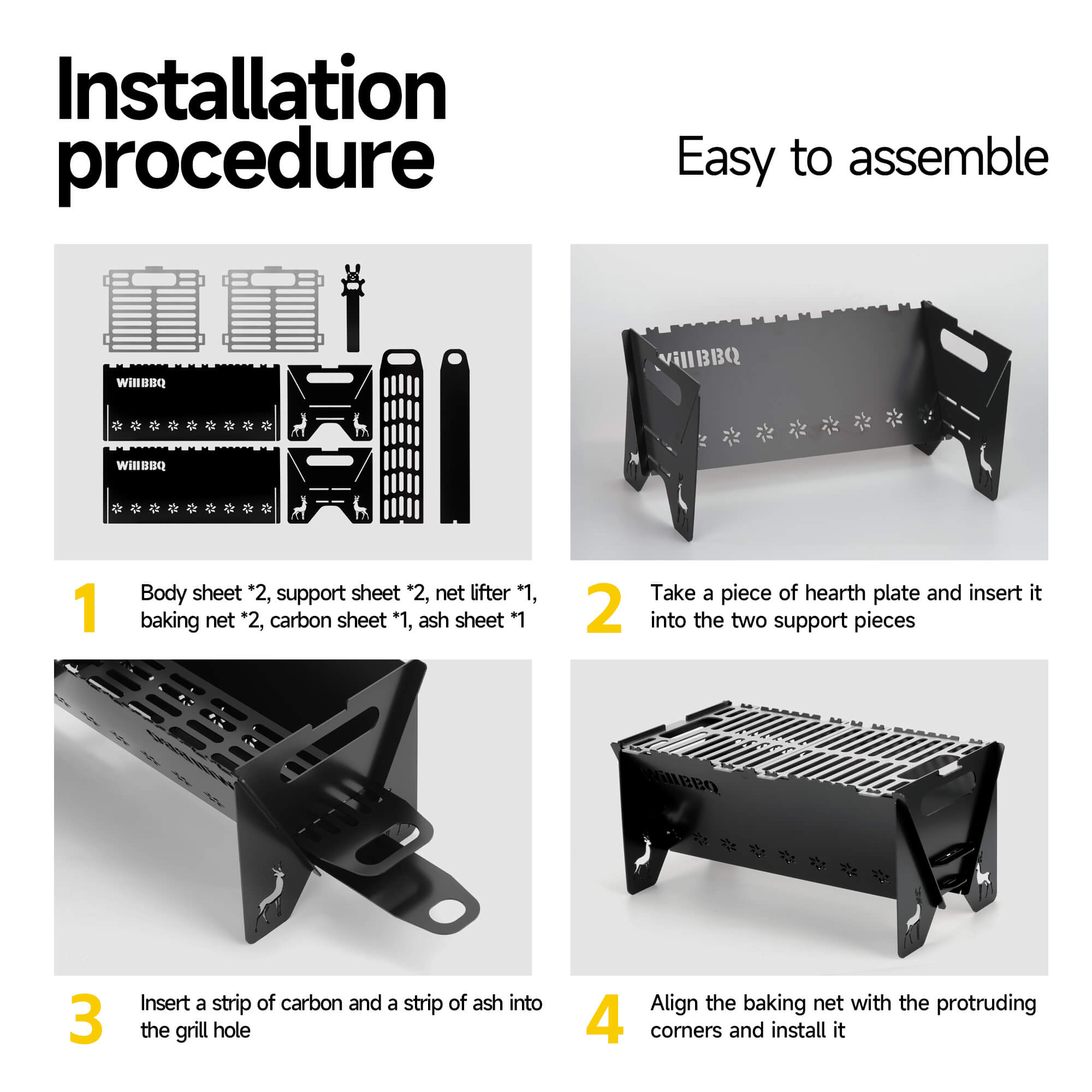 Installation procedure

Easy to assemble

WillBBQ

WillBBQ

WillBBQ

1 Body sheet *2, support sheet *2, net lifter *1, baking net *2, carbon sheet *1, ash sheet *1

2 Take a piece of hearth plate and insert it into the two support pieces

WillBBQ

3 Insert a strip of carbon and a strip of ash into the grill hole

4 Align the baking net with the protruding corners and install it