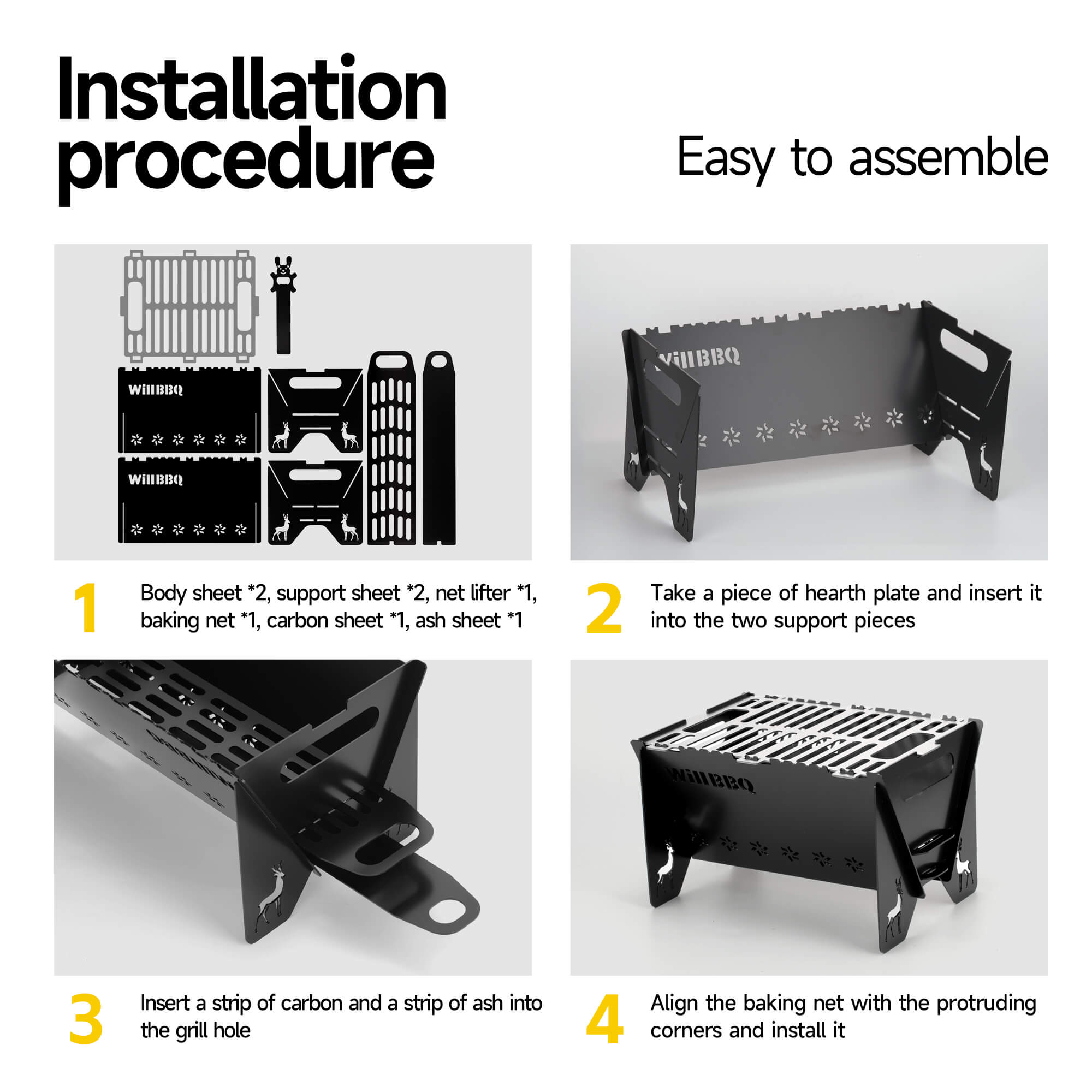 Installation procedure

Easy to assemble

WillBBQ

WillBBQ

WillBBQ

1 Body sheet *2, support sheet *2, net lifter *1, baking net *1, carbon sheet *1, ash sheet *1

2 Take a piece of hearth plate and insert it into the two support pieces

WillBBQ

3 Insert a strip of carbon and a strip of ash into the grill hole

4 Align the baking net with the protruding corners and install it